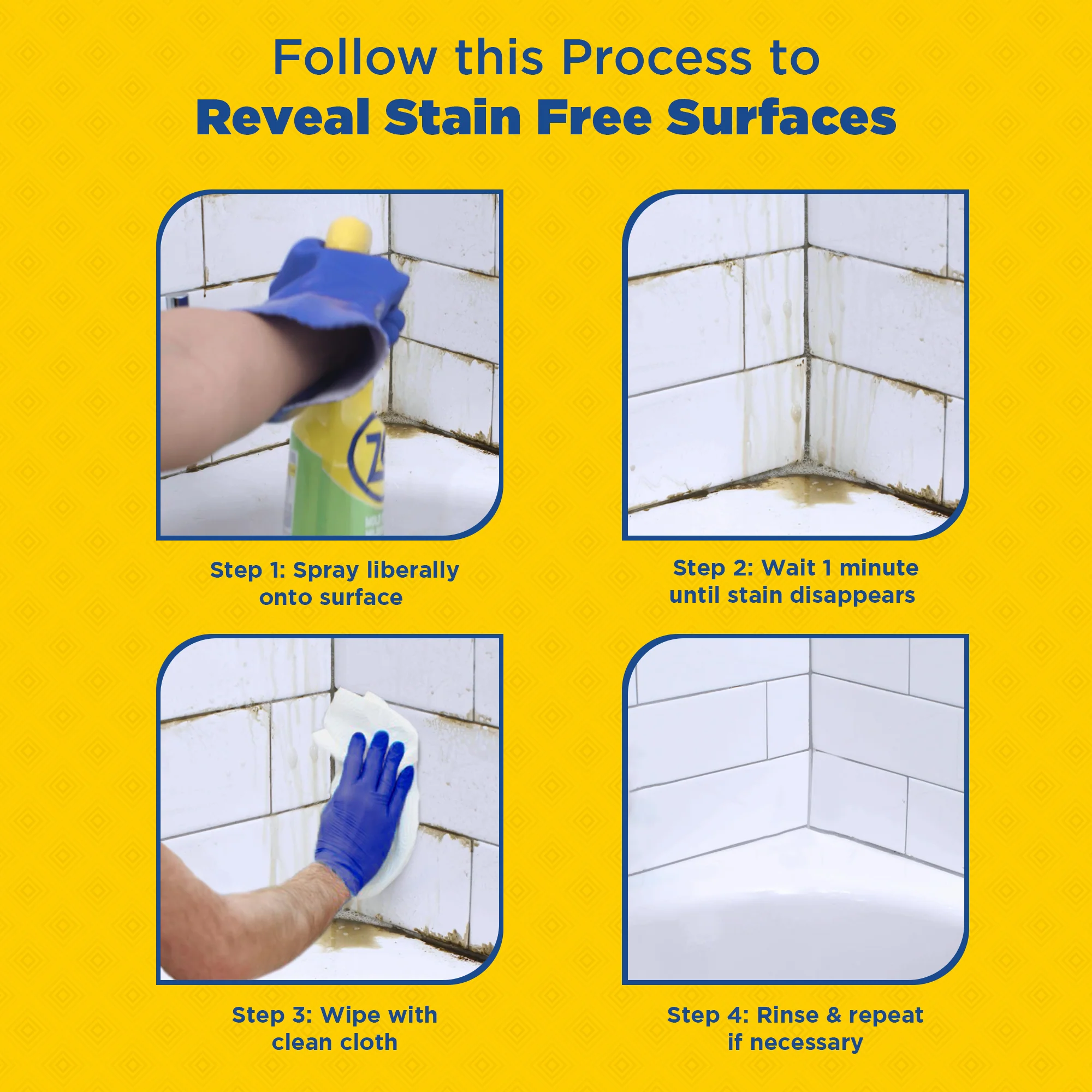 Follow this Process to
Reveal Stain Free Surfaces

Step 1: Spray liberally onto surface

Step 2: Wait 1 minute until stain disappears

Step 3: Wipe with clean cloth

Step 4: Rinse & repeat if necessary