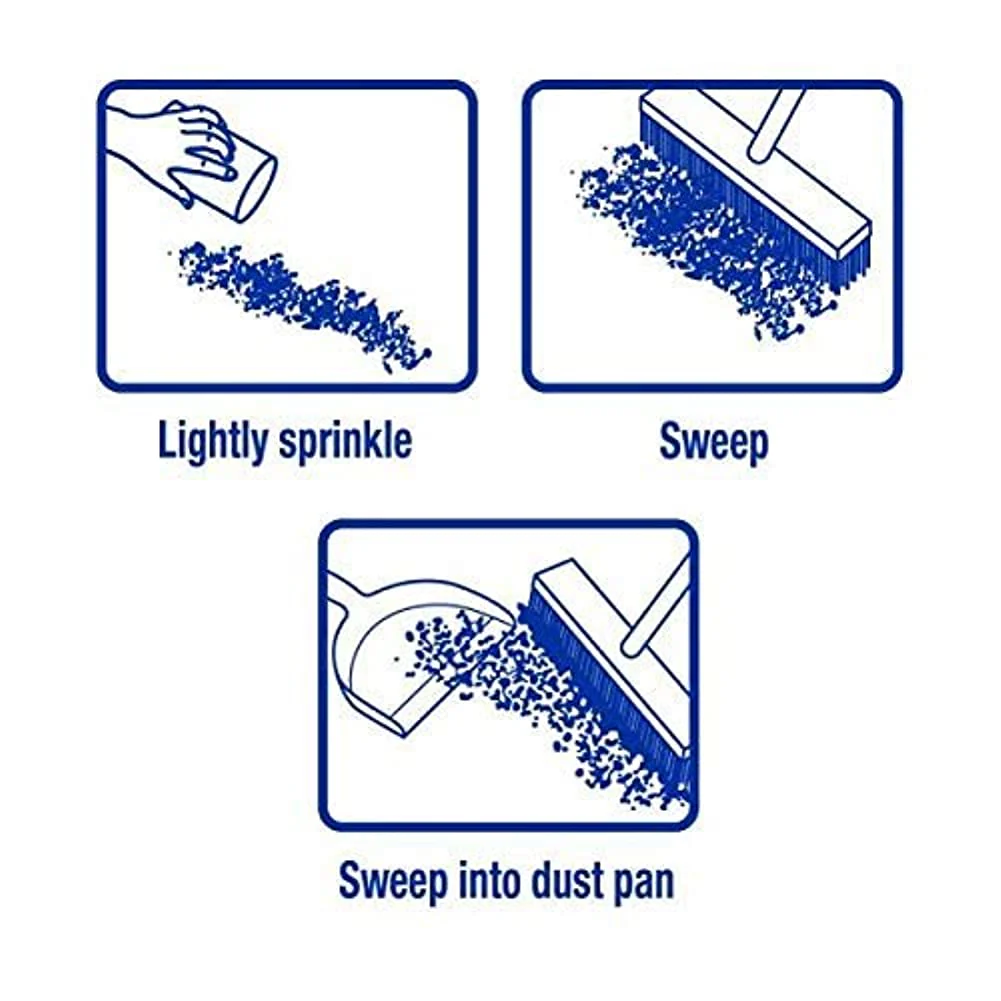 Lightly sprinkle

Sweep

Sweep into dust pan